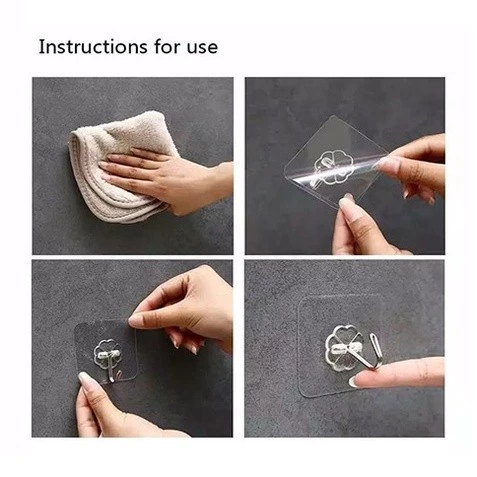 Instructions for use