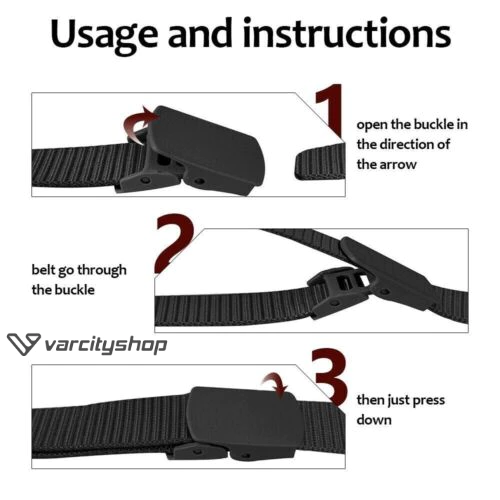 Usage and instructions

1

open the buckle in the direction of the arrow

2

belt go through the buckle

varcityshop

3

then just press down