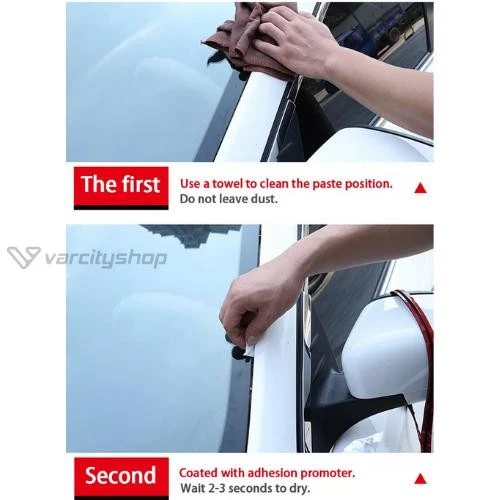 The first

Use a towel to clean the paste position.
Do not leave dust.

varcityshop

Second

Coated with adhesion promoter.
Wait 2-3 seconds to dry.