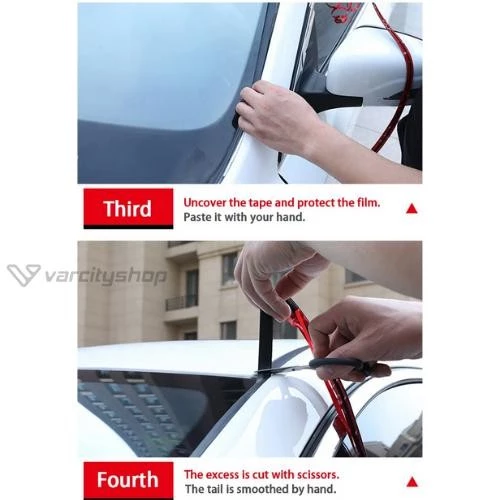 Third

Uncover the tape and protect the film.
Paste it with your hand.

varcityshop

Fourth

The excess is cut with scissors.
The tail is smoothed by hand.