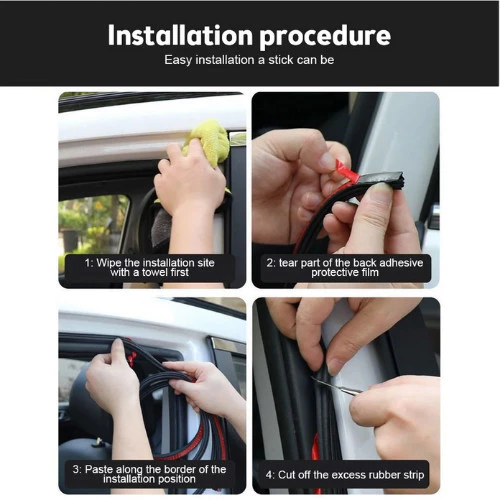 Installation procedure
Easy installation a stick can be

1: Wipe the installation site with a towel first

2: tear part of the back adhesive protective film

3: Paste along the border of the installation position

4: Cut off the excess rubber strip